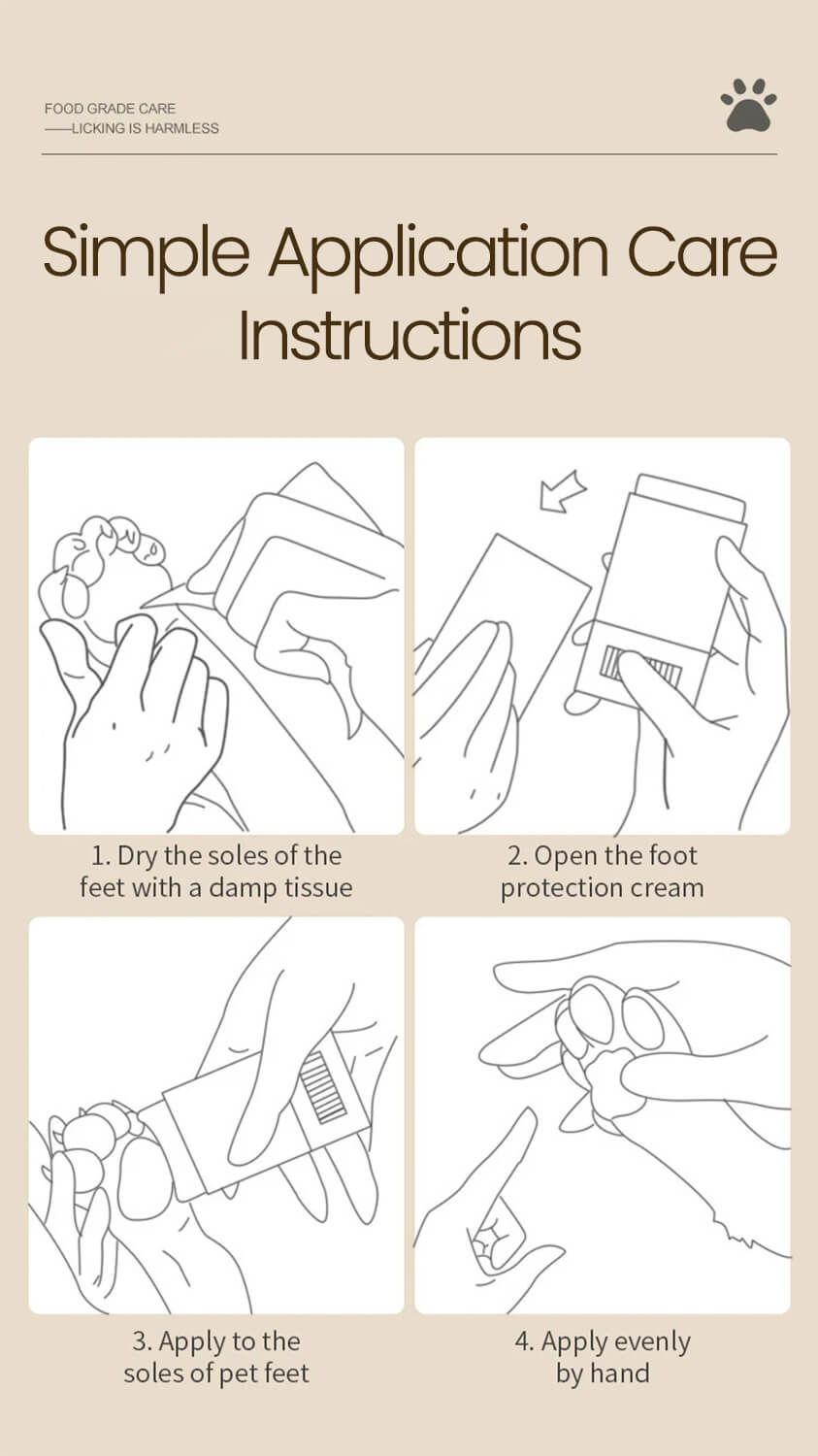 FOOD GRADE CARE
——LICKING IS HARMLESS

Simple Application Care Instructions

1. Dry the soles of the feet with a damp tissue

2. Open the foot protection cream

3. Apply to the soles of pet feet

4. Apply evenly by hand